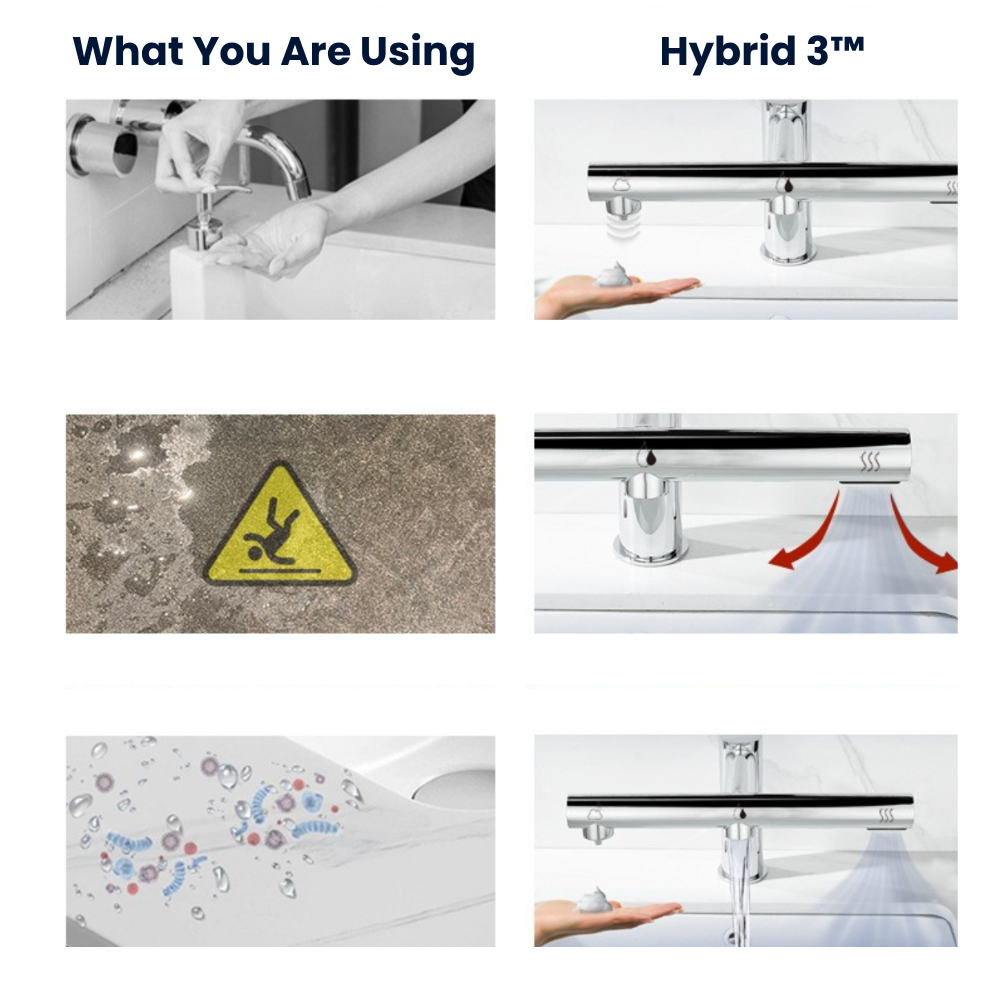 What You Are Using

Hybrid 3™