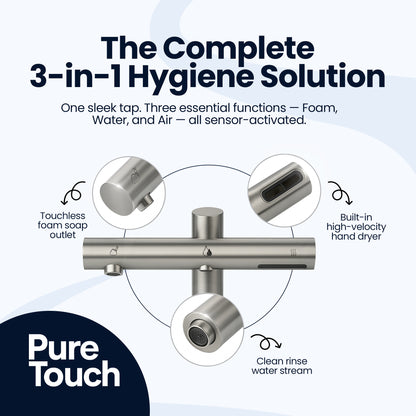 The Complete
3-in-1 Hygiene Solution

One sleek tap. Three essential functions — Foam, Water, and Air — all sensor-activated.

Touchless foam soap outlet

Built-in high-velocity hand dryer

Clean rinse water stream

Pure Touch