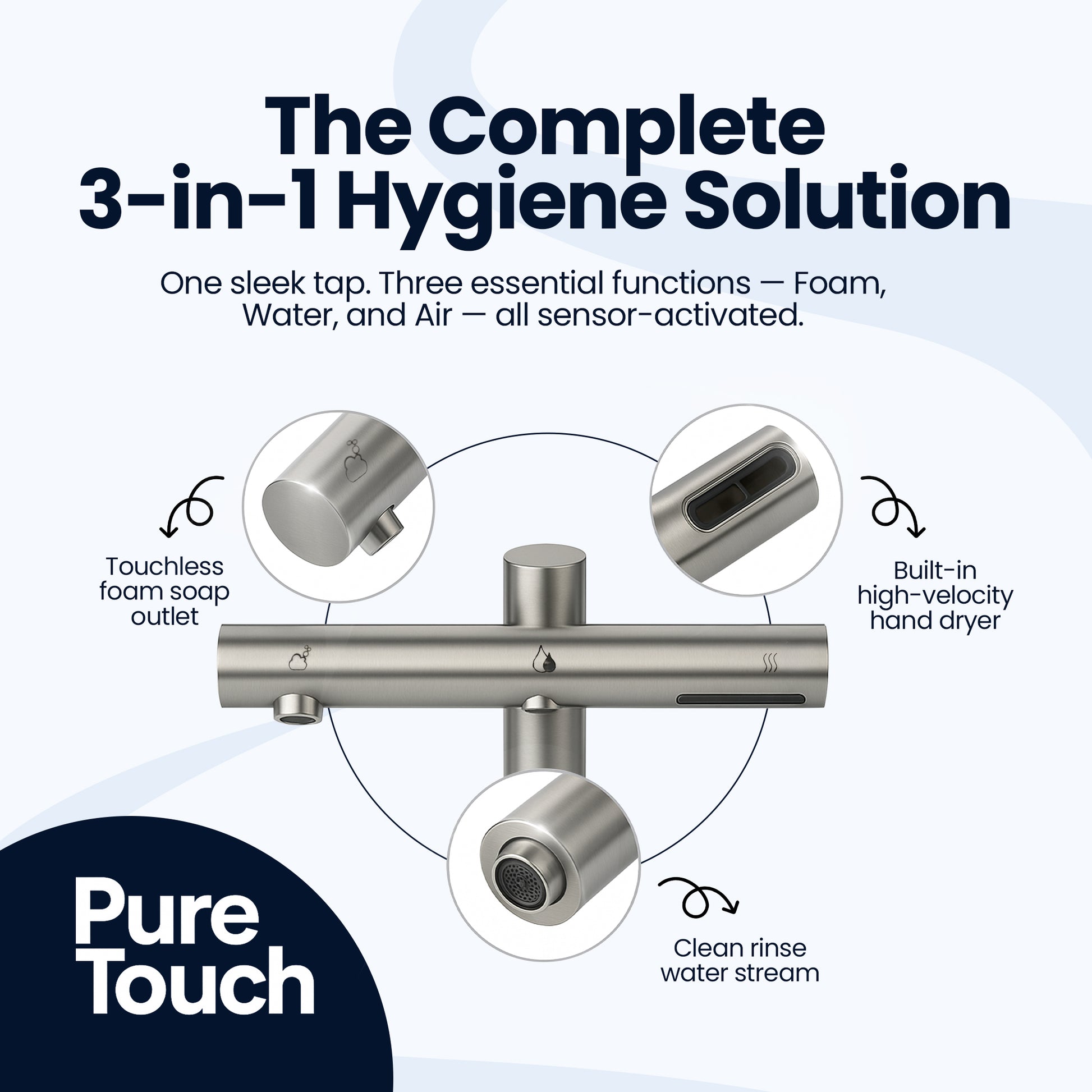 The Complete
3-in-1 Hygiene Solution

One sleek tap. Three essential functions — Foam, Water, and Air — all sensor-activated.

Touchless foam soap outlet

Built-in high-velocity hand dryer

Clean rinse water stream

Pure Touch