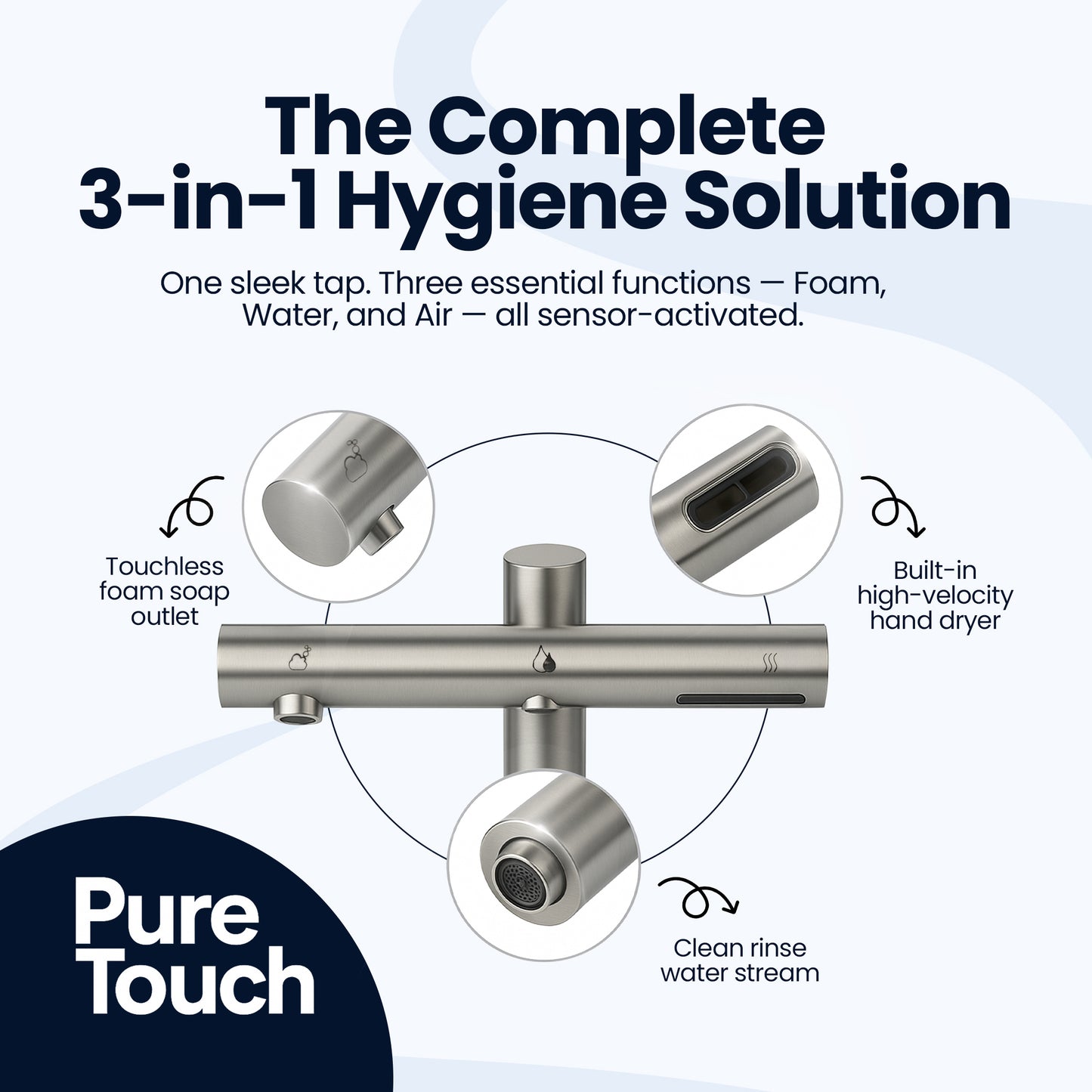 The Complete
3-in-1 Hygiene Solution

One sleek tap. Three essential functions — Foam, Water, and Air — all sensor-activated.

Touchless foam soap outlet

Built-in high-velocity hand dryer

Clean rinse water stream

Pure Touch